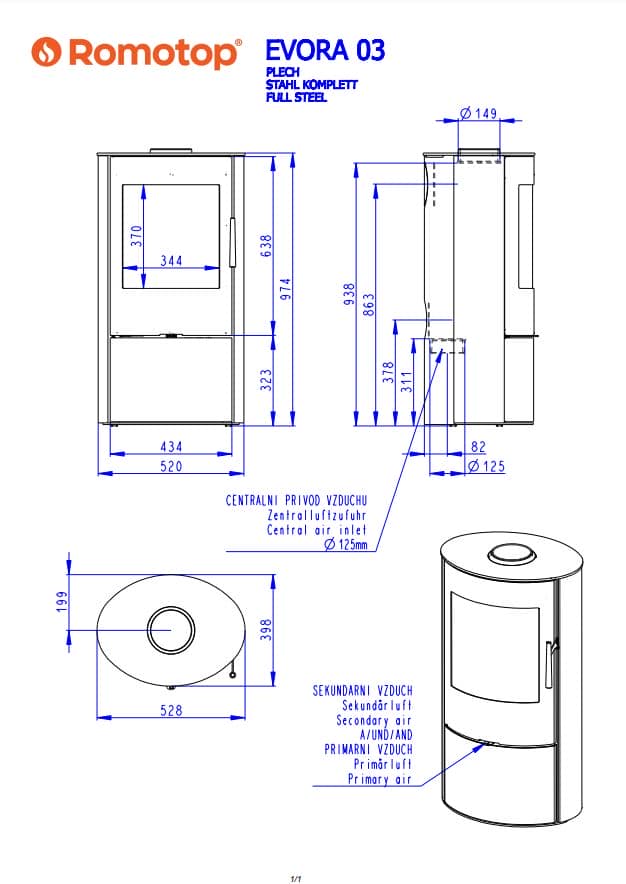 Romotop®

EVORA 03
PLECH
STAHL KOMPLETT
FULL STEEL

370
344
638
974
323
434
520

Ø 149
938
863
378
311
82
Ø 125

CENTRALNI PRIVOD VZDUCHU
Zentralluftzufuhr
Central air inlet
Ø 125mm

199
398
528

SEKUNDARNI VZDUCH
Sekundärluft
Secondary air
A/UND/AND
PRIMARNI VZDUCH
Primärluft
Primary air

1/1